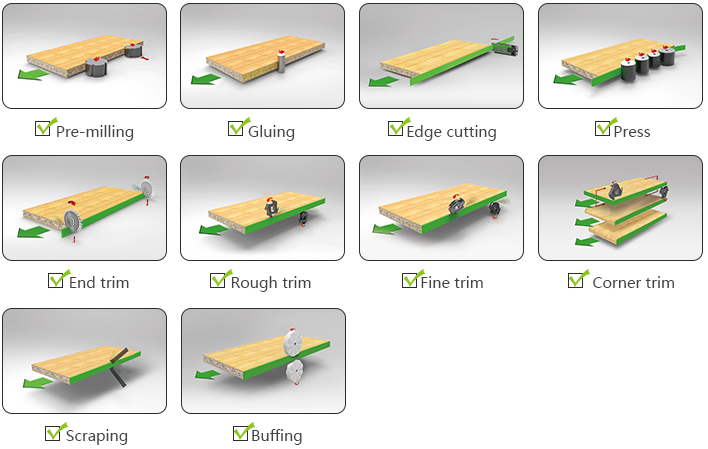 Pre-milling

Gluing

Edge cutting

Press

End trim

Rough trim

Fine trim

Corner trim

Scraping

Buffing